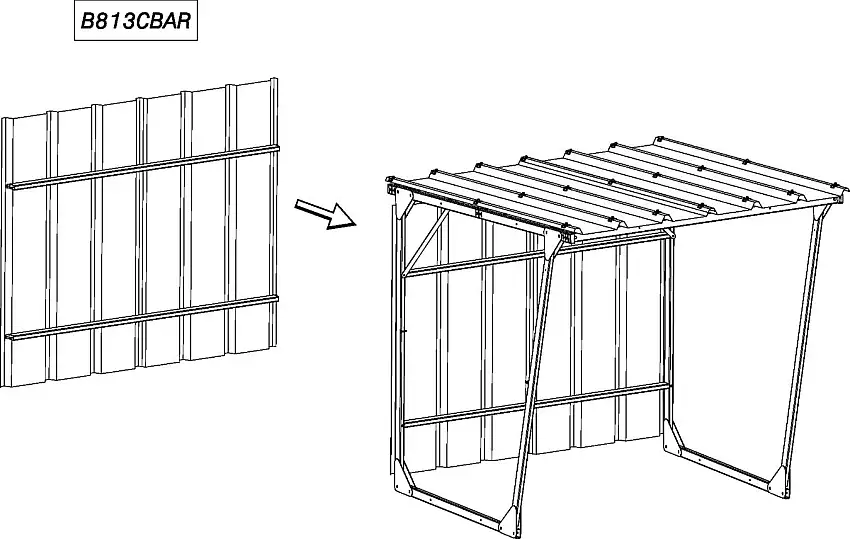 B813CBAR